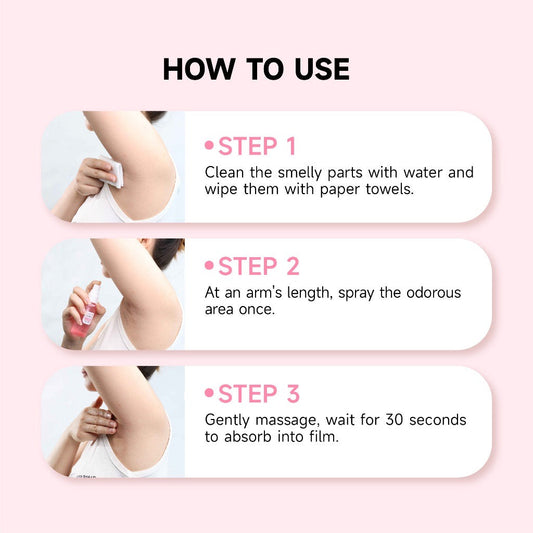 HOW TO USE

•STEP 1
Clean the smelly parts with water and wipe them with paper towels.

•STEP 2
At an arm's length, spray the odorous area once.

•STEP 3
Gently massage, wait for 30 seconds to absorb into film.