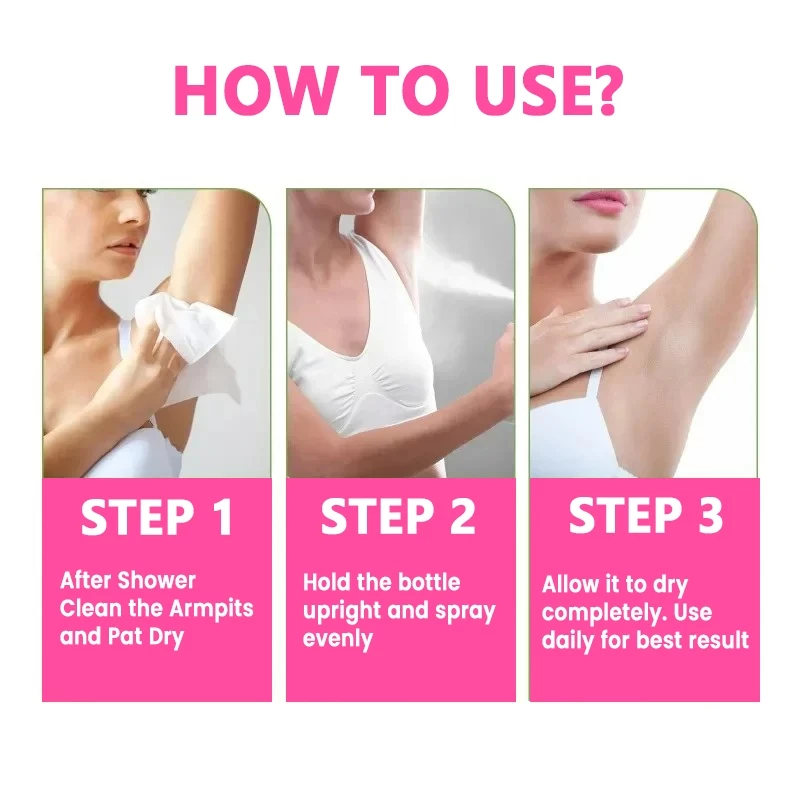 HOW TO USE?

STEP 1

After Shower Clean the Armpits and Pat Dry

STEP 2

Hold the bottle upright and spray evenly

STEP 3

Allow it to dry completely. Use daily for best result