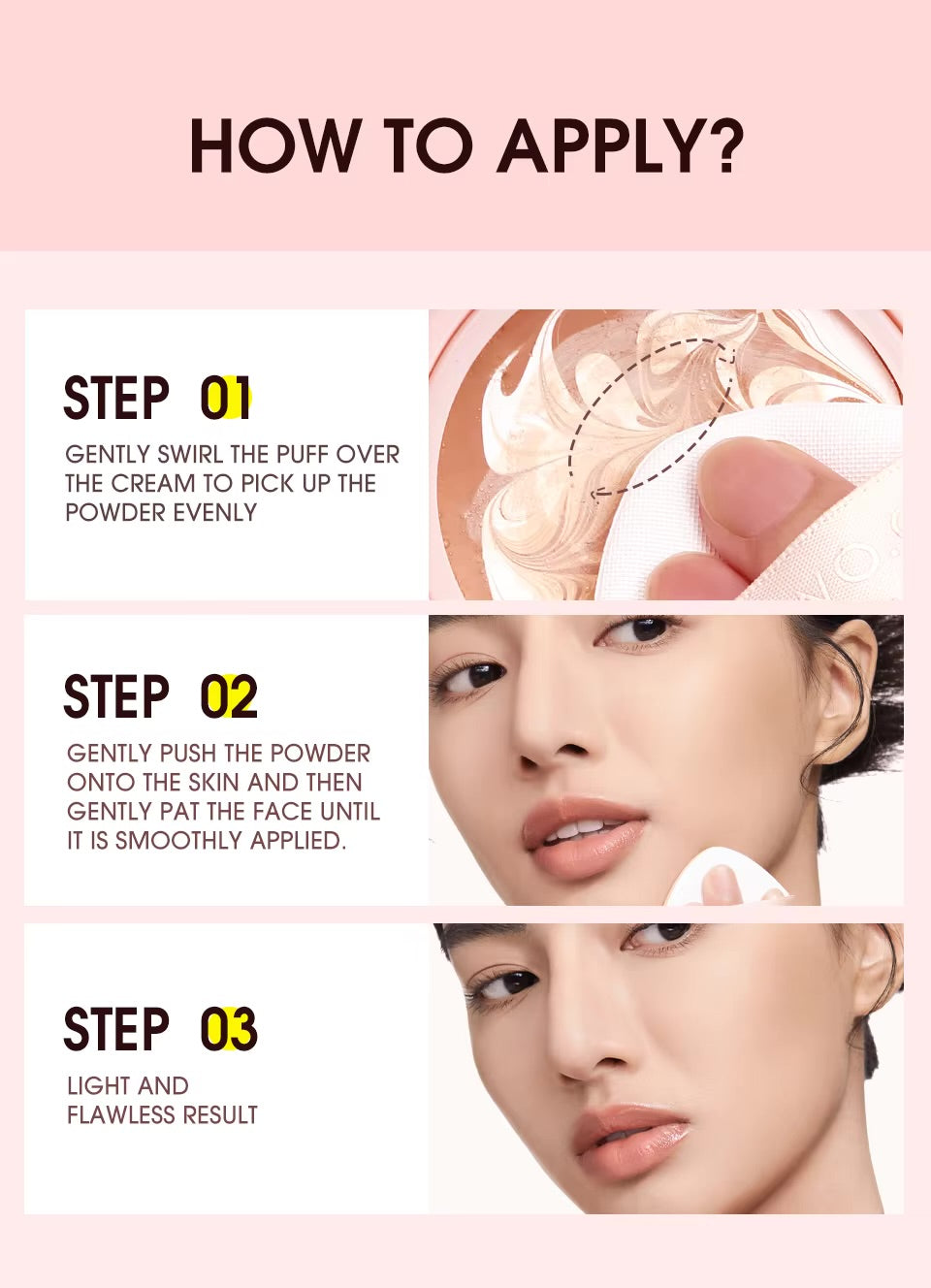 HOW TO APPLY?

STEP 01

GENTLY SWIRL THE PUFF OVER THE CREAM TO PICK UP THE POWDER EVENLY

STEP 02

GENTLY PUSH THE POWDER ONTO THE SKIN AND THEN GENTLY PAT THE FACE UNTIL IT IS SMOOTHLY APPLIED.

STEP 03

LIGHT AND FLAWLESS RESULT