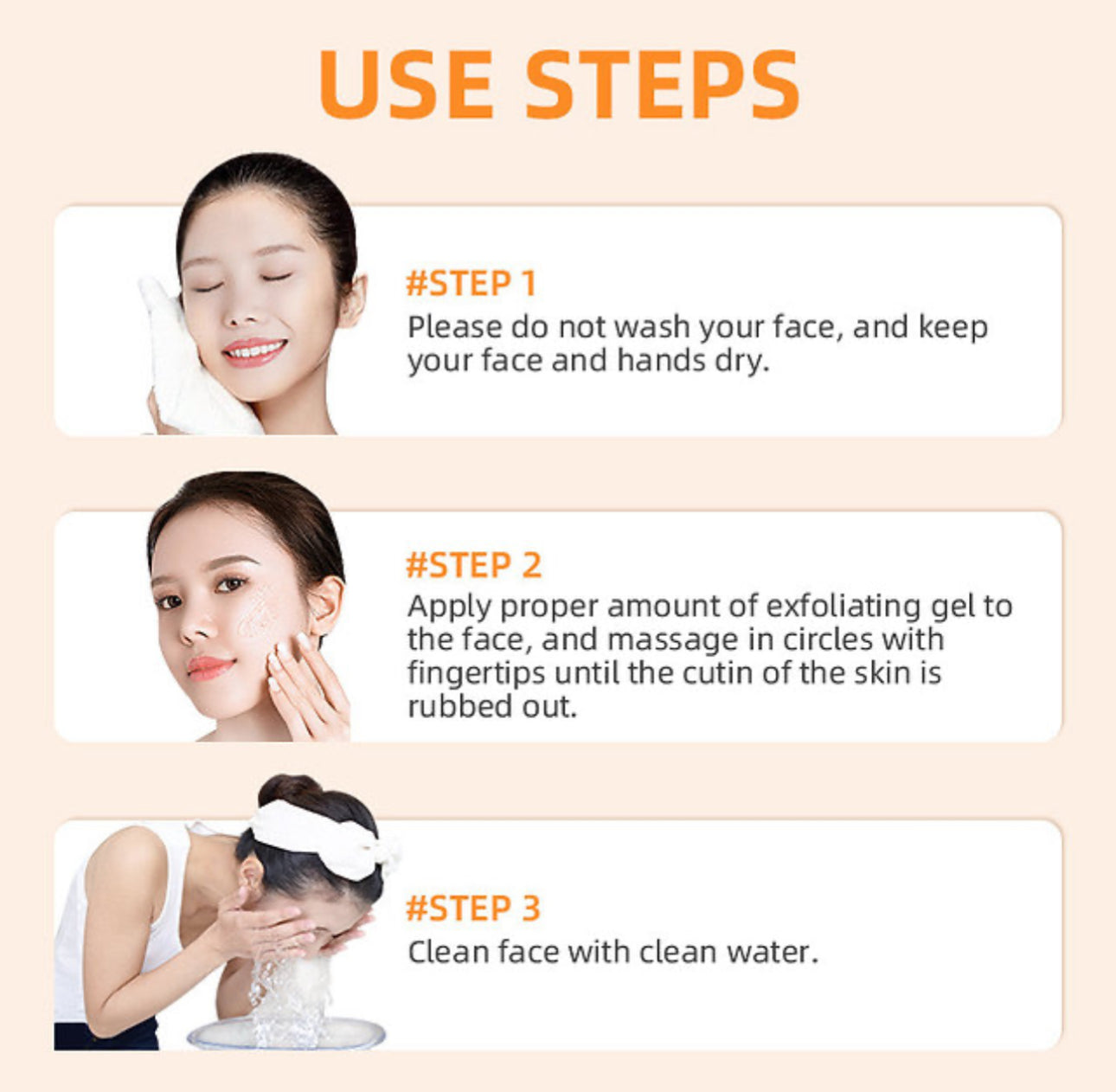 USE STEPS

#STEP 1
Please do not wash your face, and keep your face and hands dry.

#STEP 2
Apply proper amount of exfoliating gel to the face, and massage in circles with fingertips until the cutin of the skin is rubbed out.

#STEP 3
Clean face with clean water.