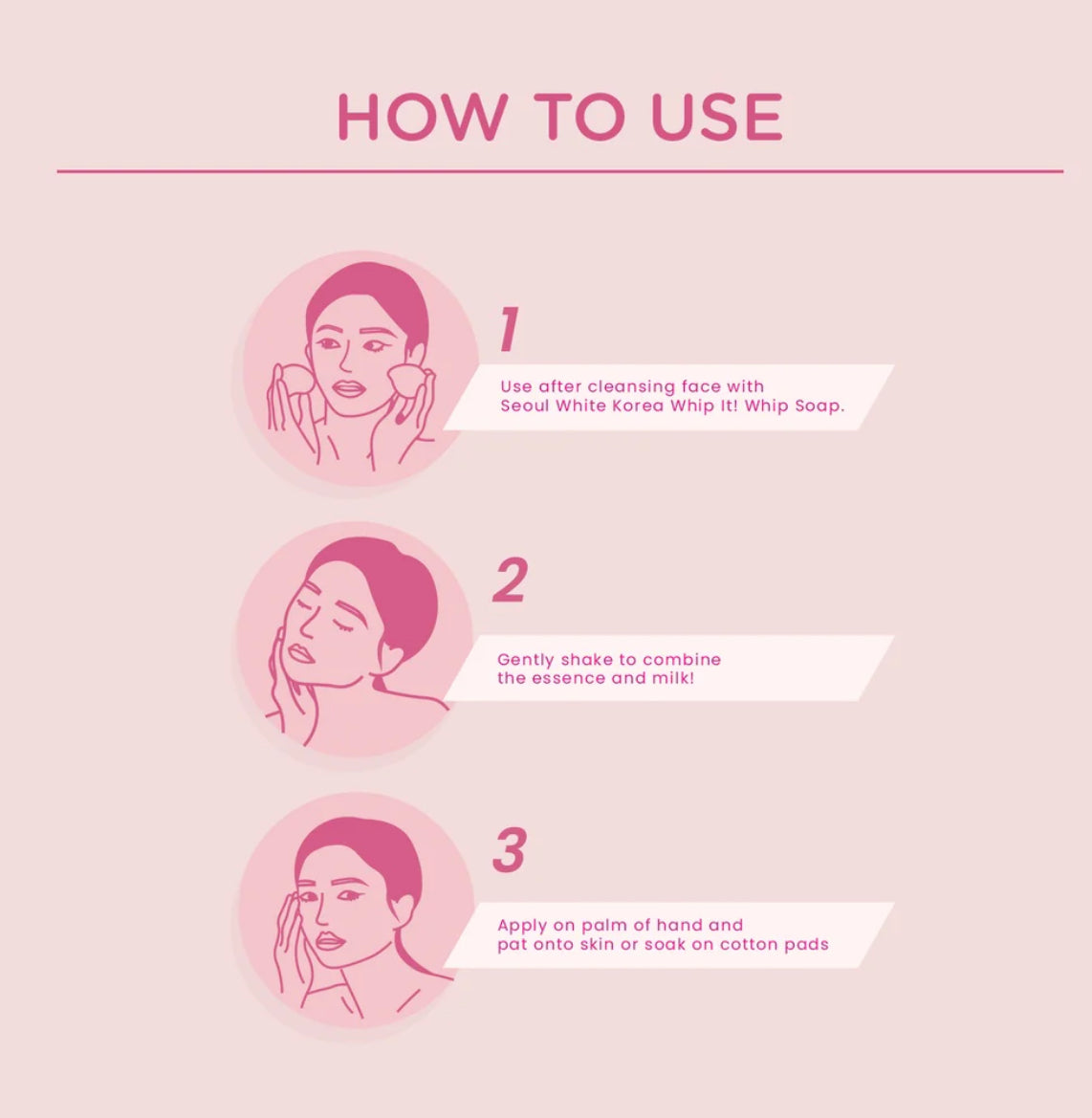 HOW TO USE

1

Use after cleansing face with Seoul White Korea Whip It! Whip Soap.

2

Gently shake to combine the essence and milk!

3

Apply on palm of hand and pat onto skin or soak on cotton pads