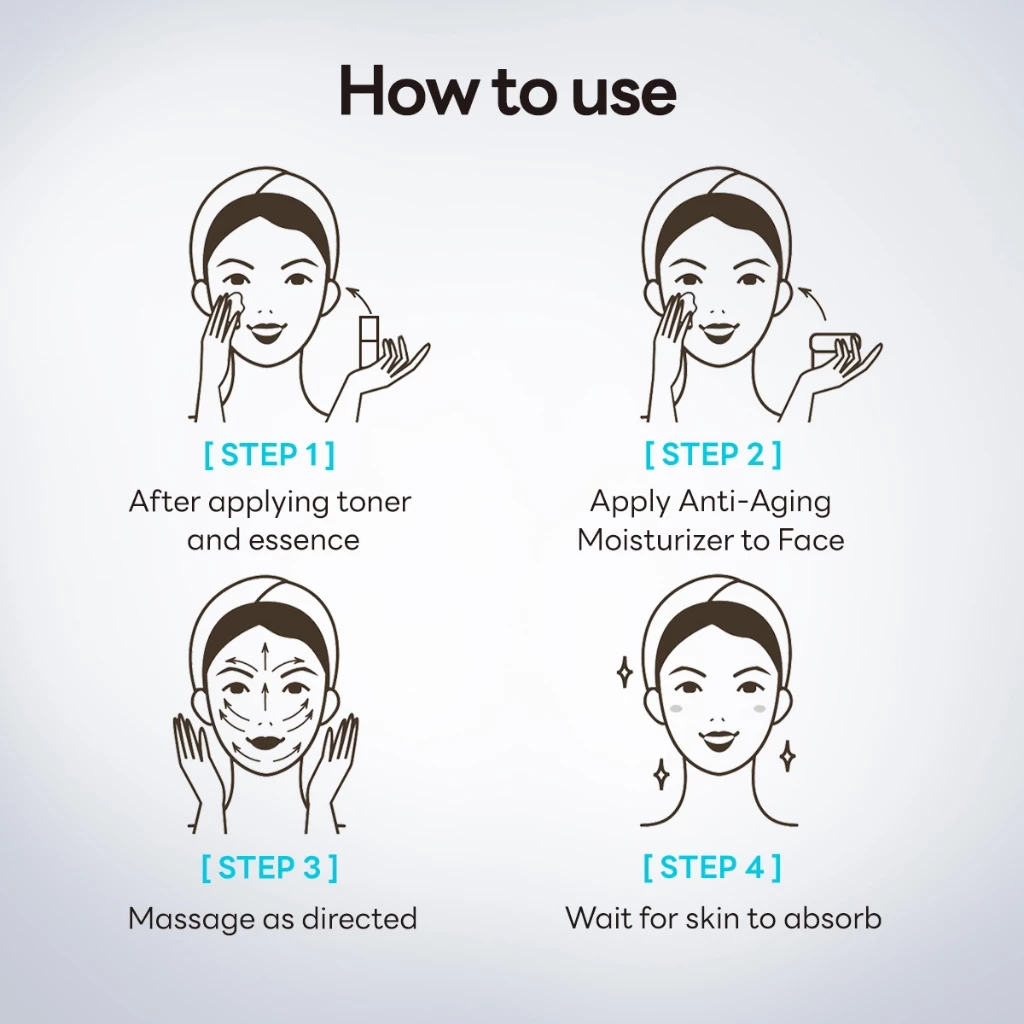 How to use

[ STEP 1 ]
After applying toner and essence

[ STEP 2 ]
Apply Anti-Aging Moisturizer to Face

[ STEP 3 ]
Massage as directed

[ STEP 4 ]
Wait for skin to absorb